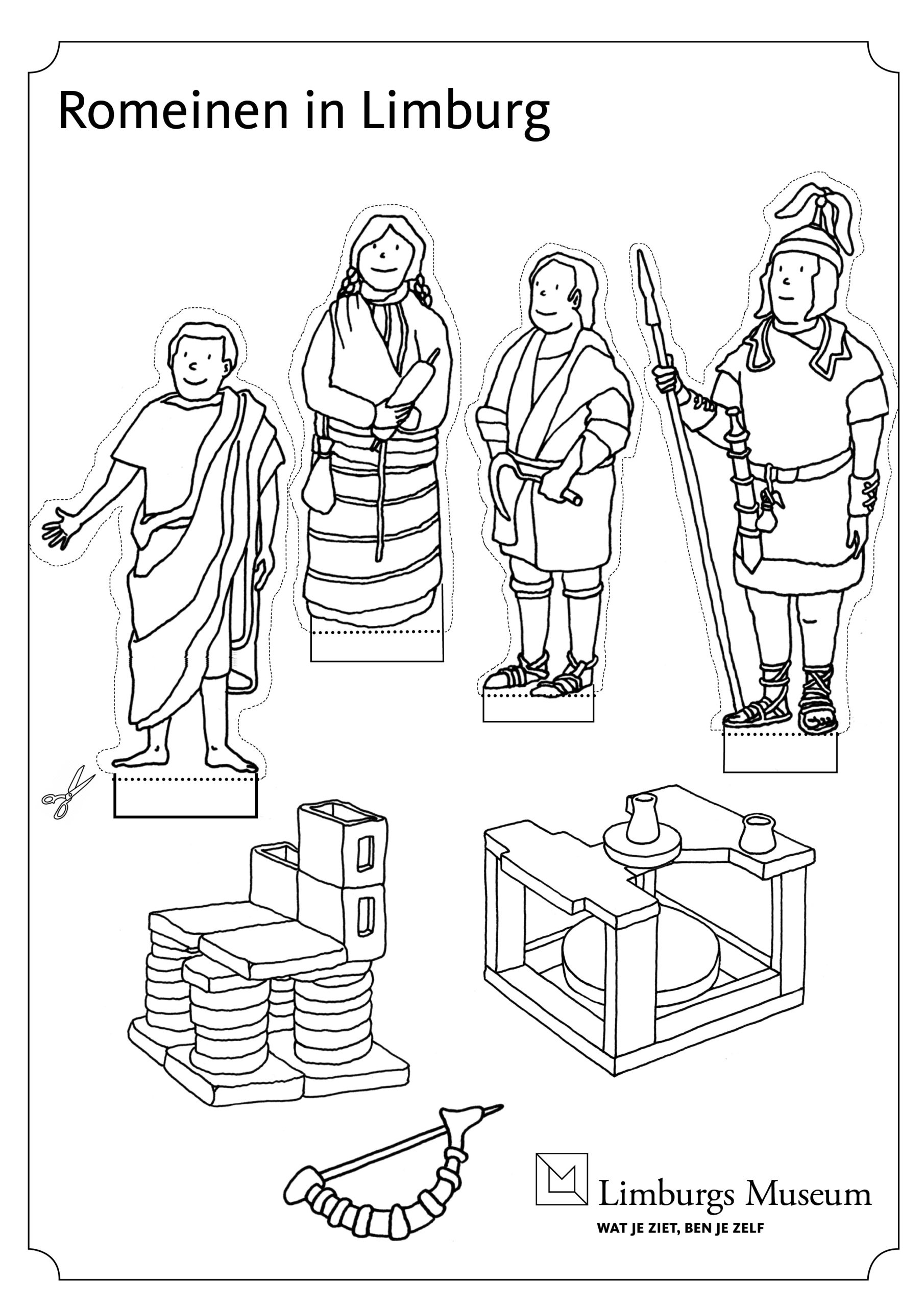 Romeinen in Limburg

Limburgs Museum
WAT JE ZIET, BEN JE ZELF